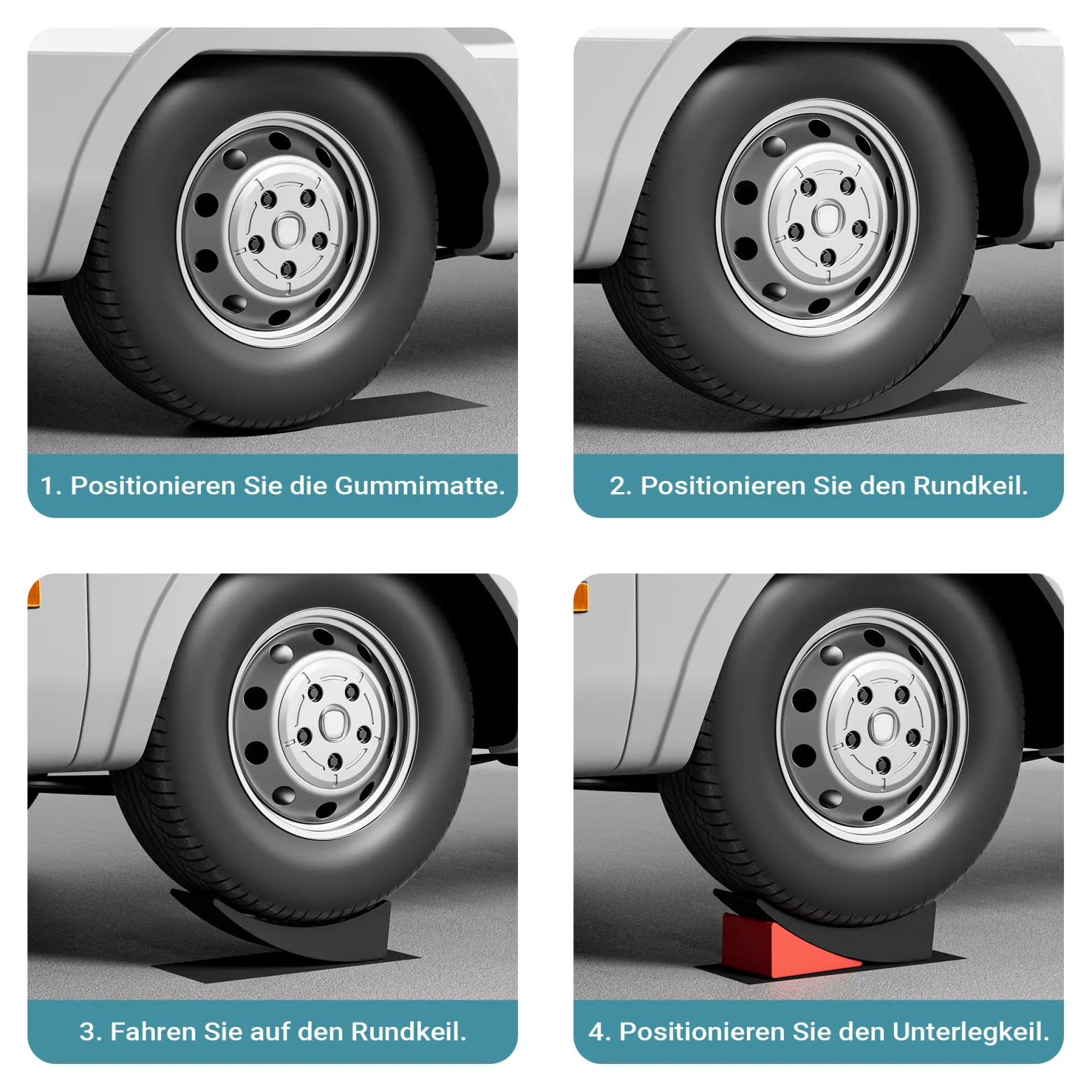 1. Positionieren Sie die Gummimatte.

2. Positionieren Sie den Rundkeil.

3. Fahren Sie auf den Rundkeil.

4. Positionieren Sie den Unterlegkeil.