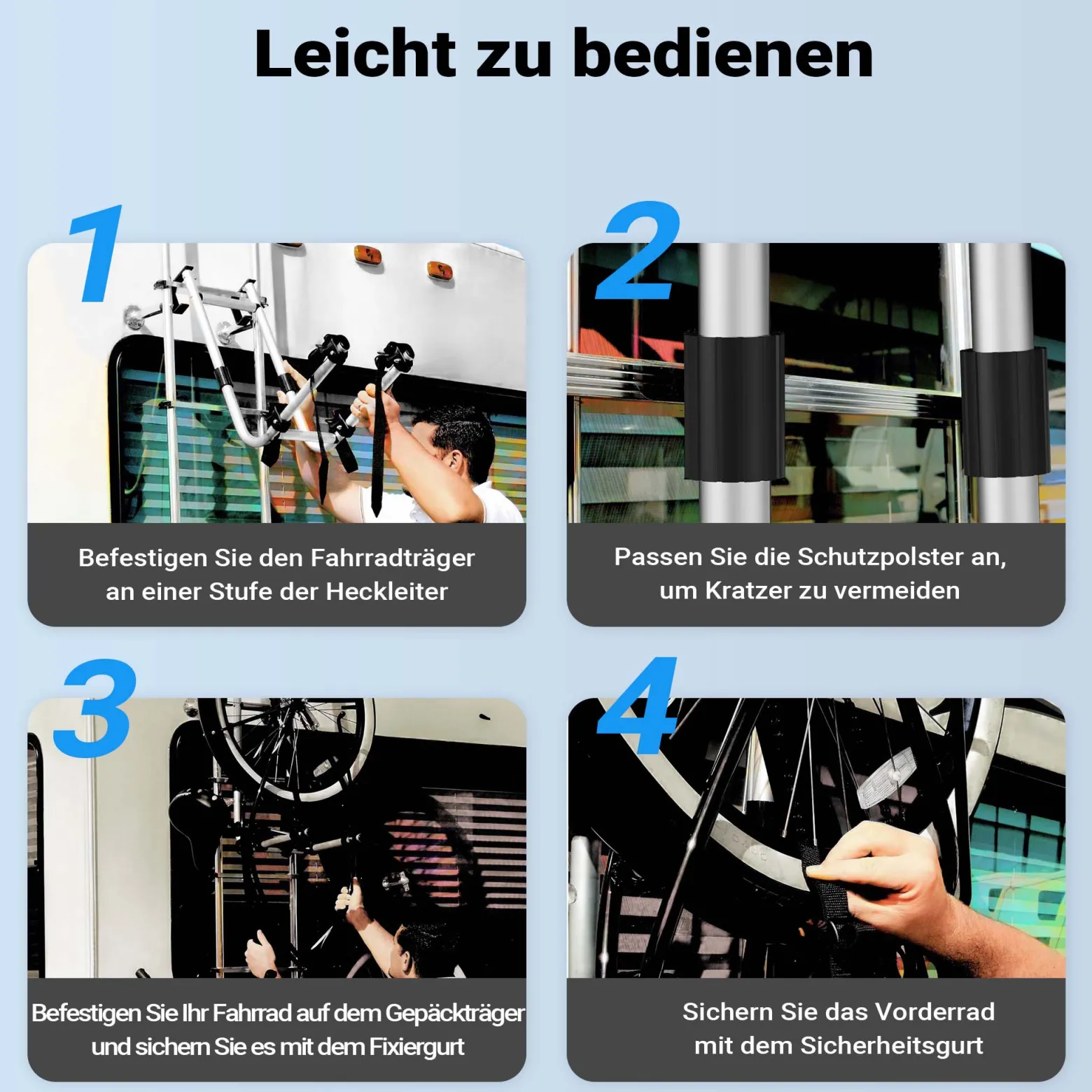 Leicht zu bedienen

1

Befestigen Sie den Fahrradträger an einer Stufe der Heckleiter

2

Passen Sie die Schutzpolster an, um Kratzer zu vermeiden

3

Befestigen Sie Ihr Fahrrad auf dem Gepäckträger und sichern Sie es mit dem Fixiergurt

4

Sichern Sie das Vorderrad mit dem Sicherheitsgurt