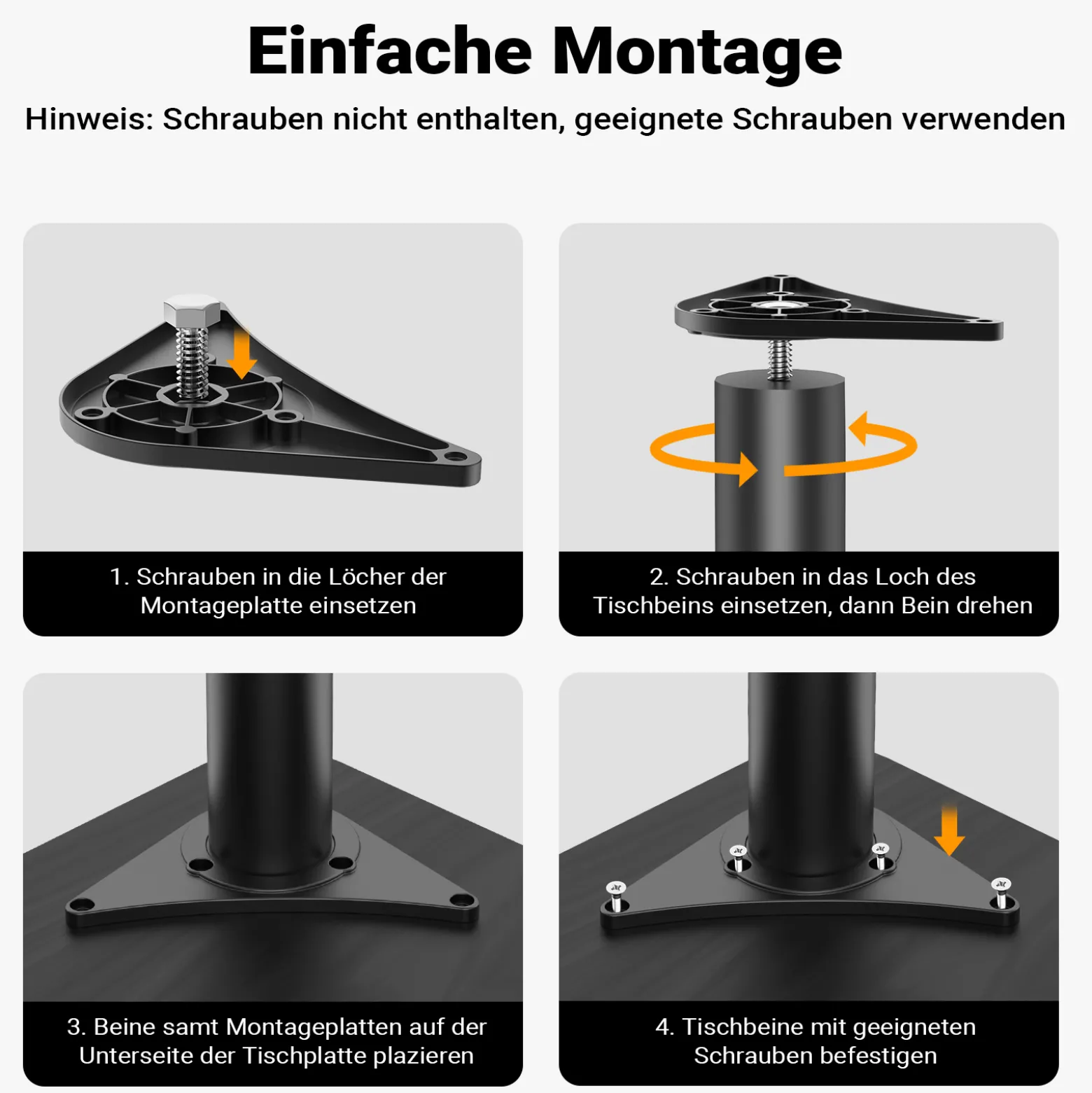 Einfache Montage

Hinweis: Schrauben nicht enthalten, geeignete Schrauben verwenden

1. Schrauben in die Löcher der Montageplatte einsetzen

2. Schrauben in das Loch des Tischbeins einsetzen, dann Bein drehen

3. Beine samt Montageplatten auf der Unterseite der Tischplatte plazieren

4. Tischbeine mit geeigneten Schrauben befestigen