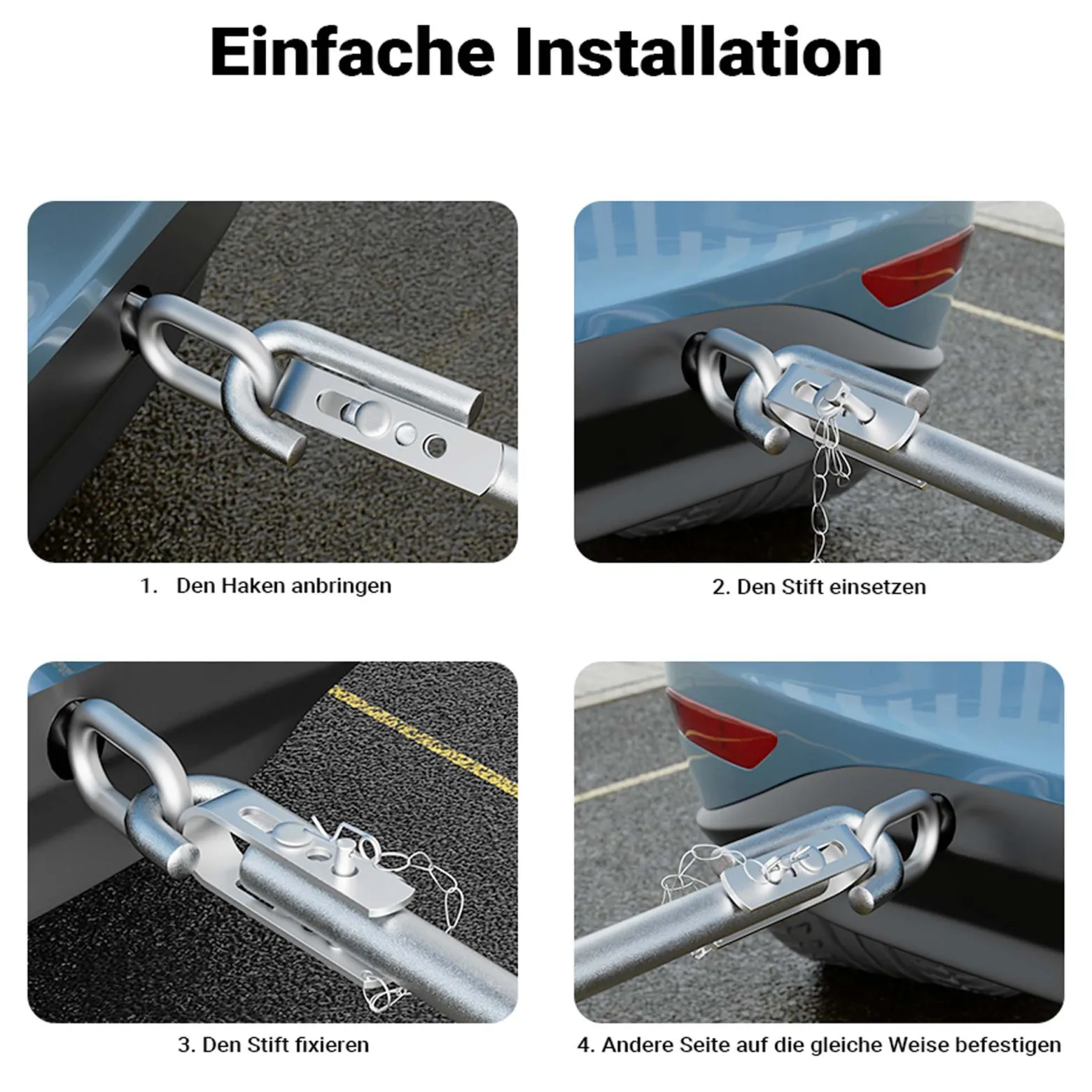 Einfache Installation

1. Den Haken anbringen

2. Den Stift einsetzen

3. Den Stift fixieren

4. Andere Seite auf die gleiche Weise befestigen