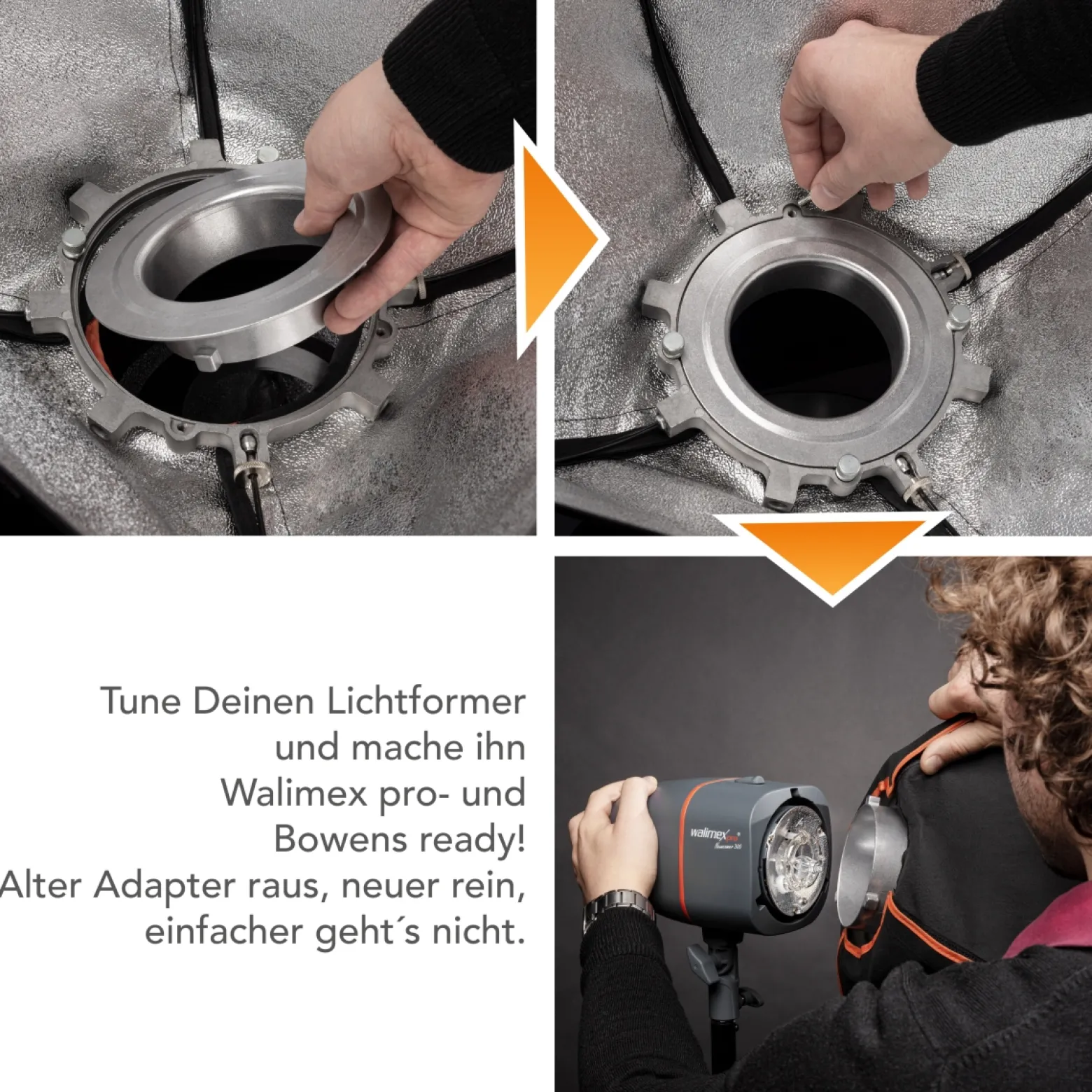 Tune Deinen Lichtformer und mache ihn Walimex pro- und Bowens ready!
Alter Adapter raus, neuer rein, einfacher geht´s nicht.

walimex pro
Newcomer 300