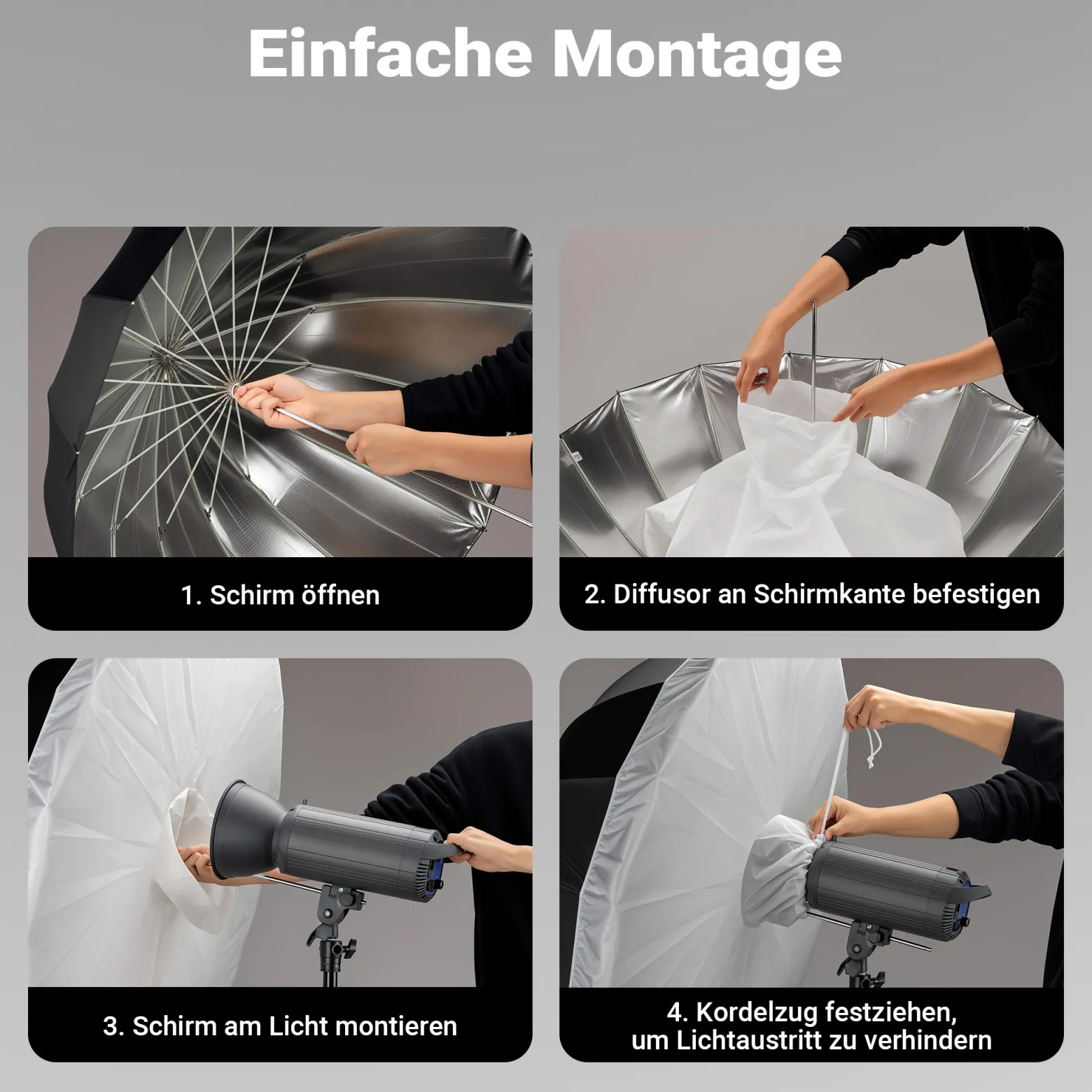 Einfache Montage

1. Schirm öffnen

2. Diffusor an Schirmkante befestigen

3. Schirm am Licht montieren

4. Kordelzug festziehen, um Lichtaustritt zu verhindern