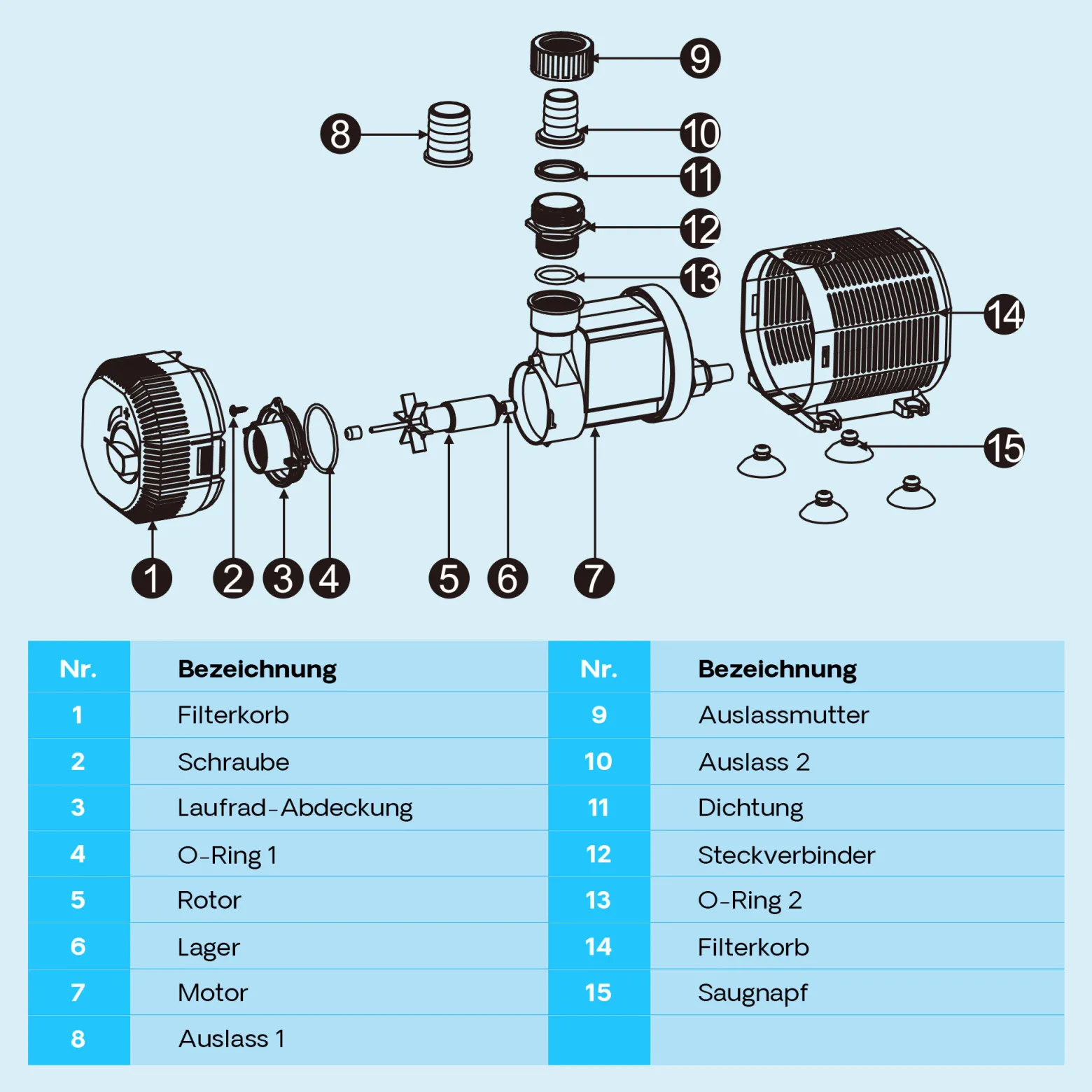 9
8
10
11
12
13
14
15
1 2 3 4 5 6 7

| Nr. | Bezeichnung | Nr. | Bezeichnung |
|---|---|---|---|
| 1 | Filterkorb | 9 | Auslassmutter |
| 2 | Schraube | 10 | Auslass 2 |
| 3 | Laufrad-Abdeckung | 11 | Dichtung |
| 4 | O-Ring 1 | 12 | Steckverbinder |
| 5 | Rotor | 13 | O-Ring 2 |
| 6 | Lager | 14 | Filterkorb |
| 7 | Motor | 15 | Saugnapf |
| 8 | Auslass 1 | | |