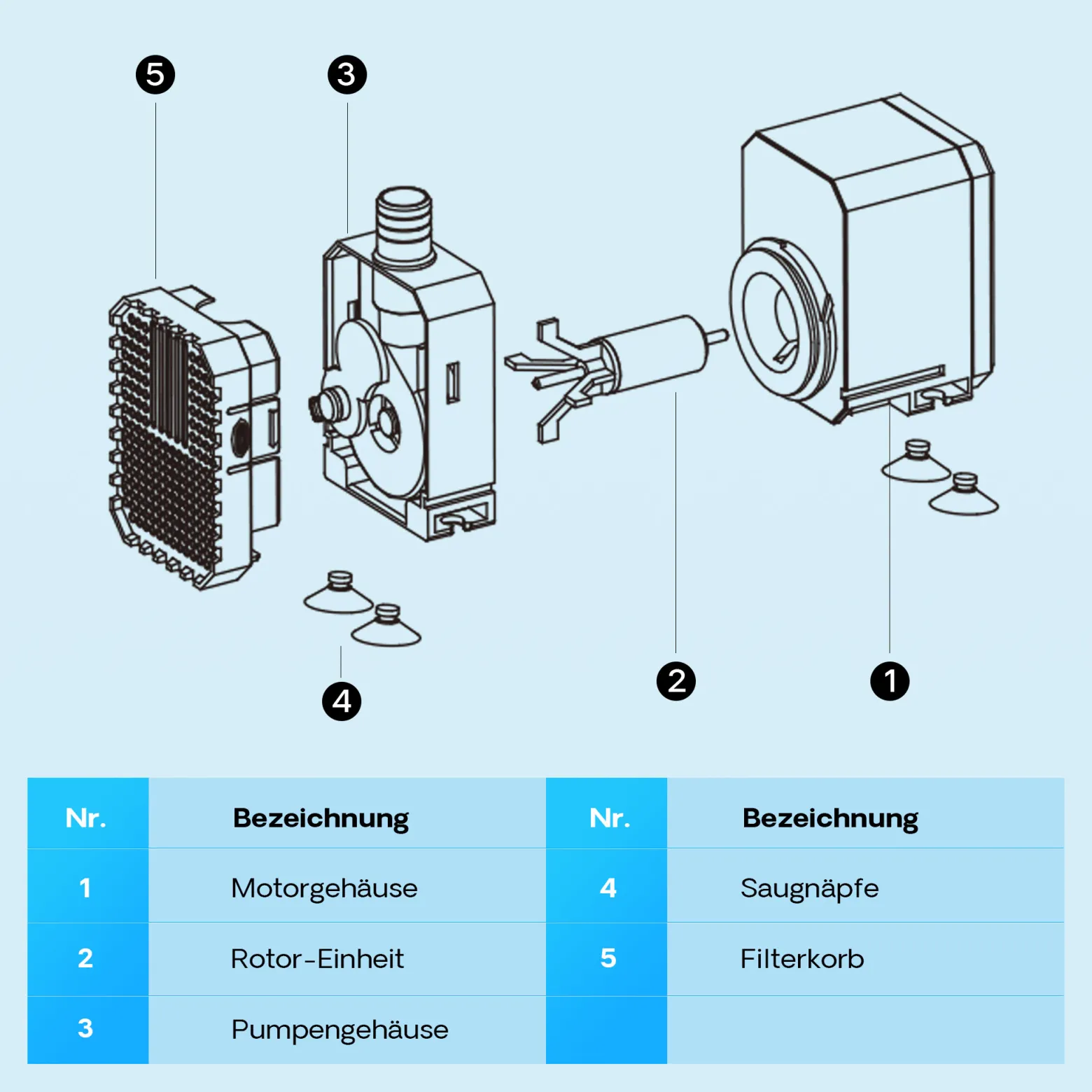 5 3

4 2 1

| Nr. | Bezeichnung | Nr. | Bezeichnung |
|---|---|---|---|
| 1 | Motorgehäuse | 4 | Saugnäpfe |
| 2 | Rotor-Einheit | 5 | Filterkorb |
| 3 | Pumpengehäuse | | |